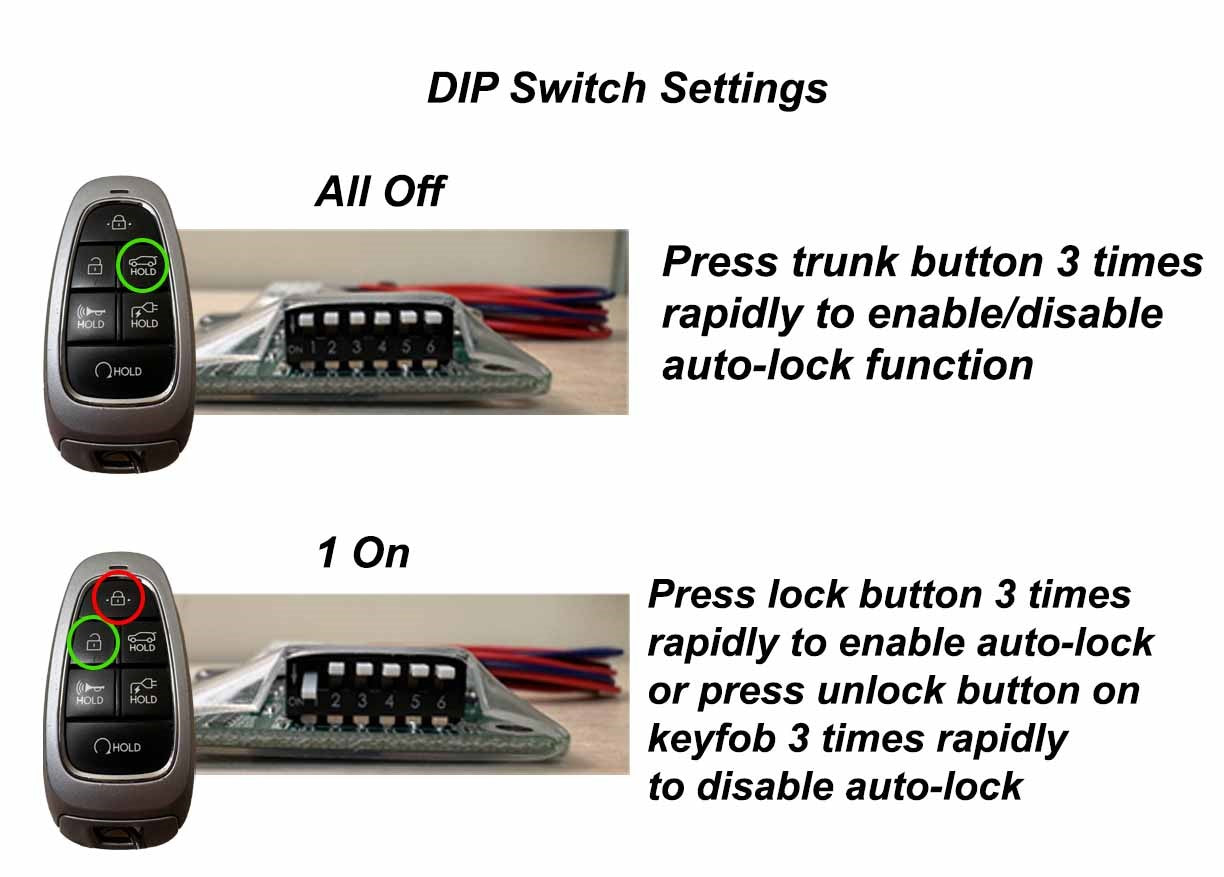 DIP Switch Settings

All Off

HOLD

HOLD

HOLD

HOLD

ON 1 2 3 4 5 6

Press trunk button 3 times rapidly to enable/disable auto-lock function

1 On

HOLD

HOLD

HOLD

HOLD

ON 2 3 4 5 6

Press lock button 3 times rapidly to enable auto-lock or press unlock button on keyfob 3 times rapidly to disable auto-lock